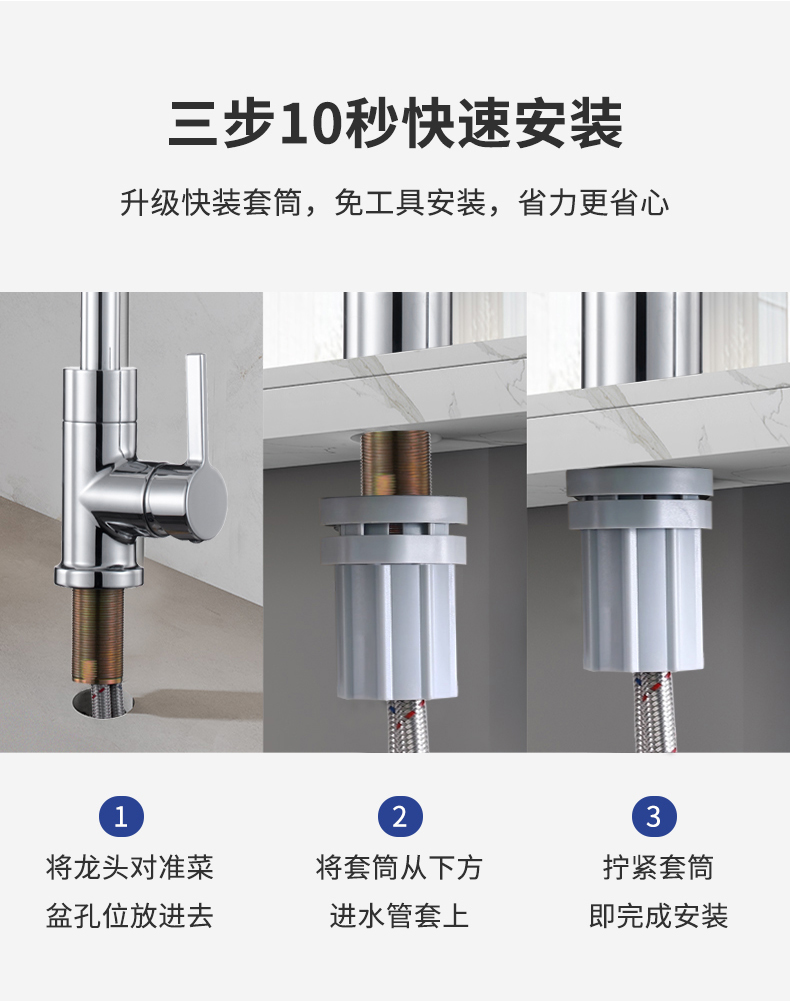 三步10秒快速安装

升级快装套筒，免工具安装，省力更省心

1
将龙头对准菜盆孔位放进去

2
将套筒从下方进水管套上

3
拧紧套筒即完成安装